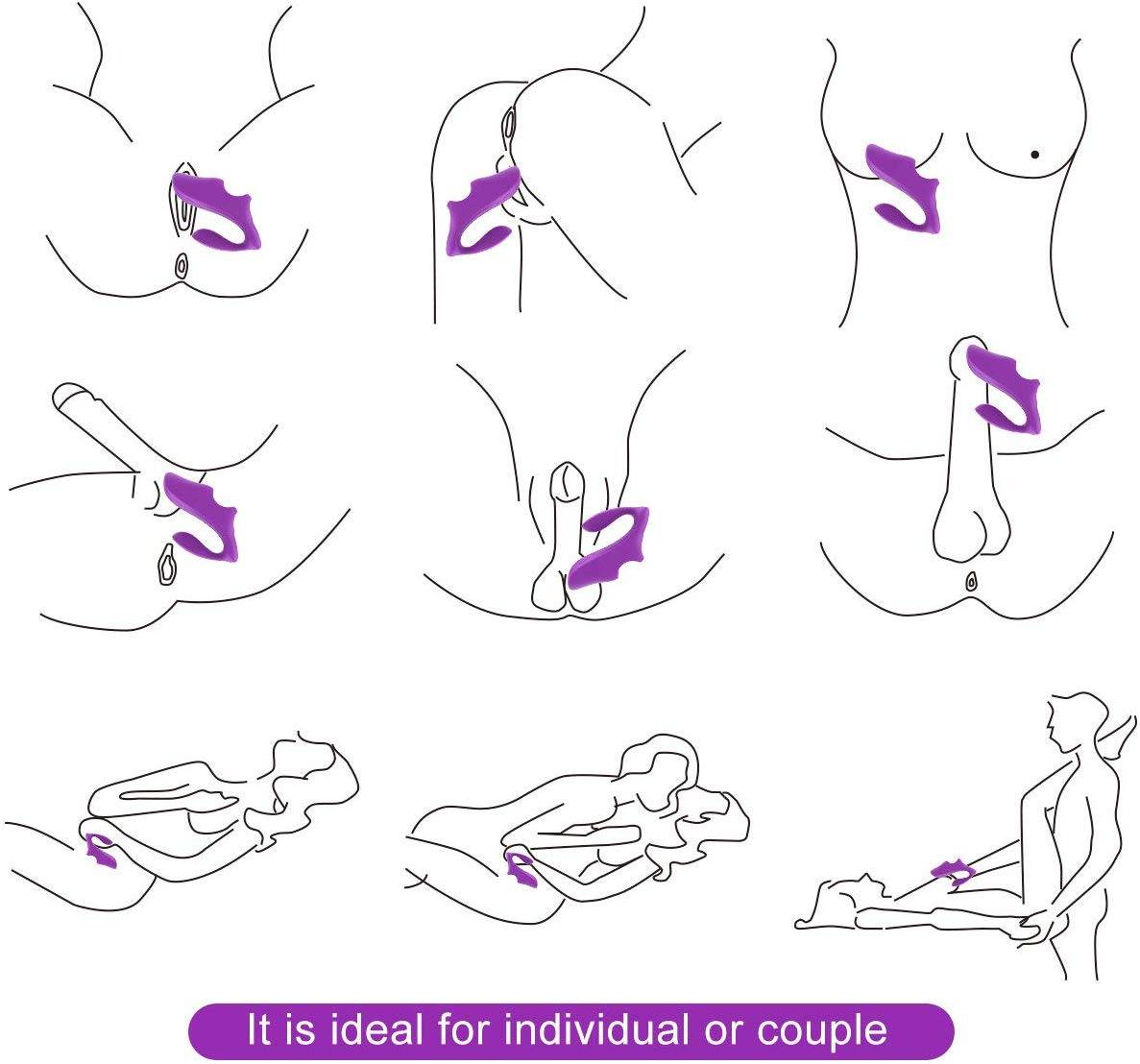 It is ideal for individual or couple