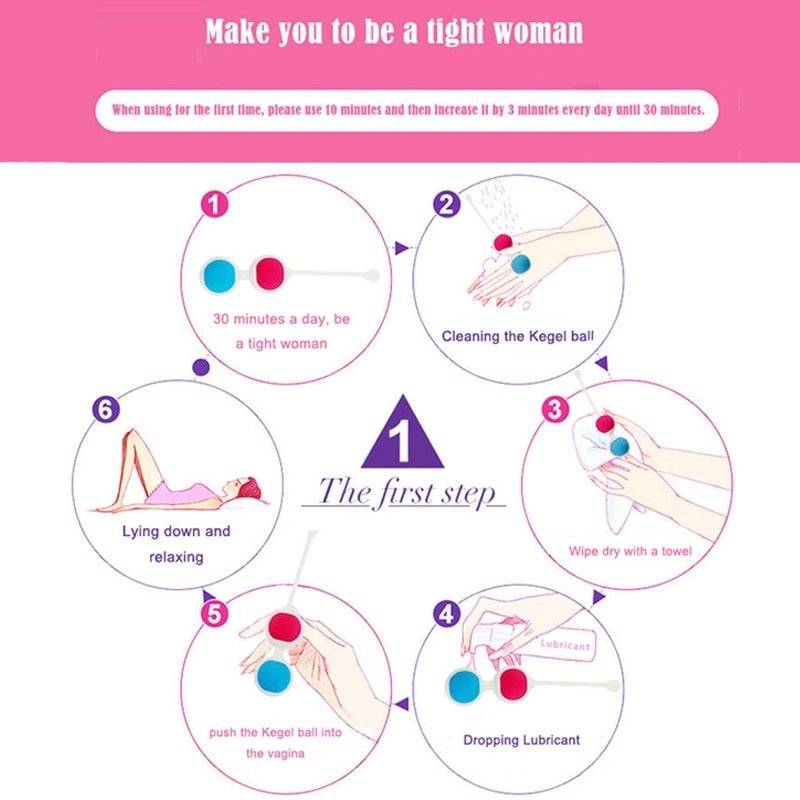 Make you to be a tight woman

When using for the first time, please use 10 minutes and then increase it by 3 minutes every day until 30 minutes.

1
30 minutes a day, be a tight woman

2
Cleaning the Kegel ball

3
Wipe dry with a towel

4
Lubricant
Dropping Lubricant

5
push the Kegel ball into the vagina

6
Lying down and relaxing

1
The first step