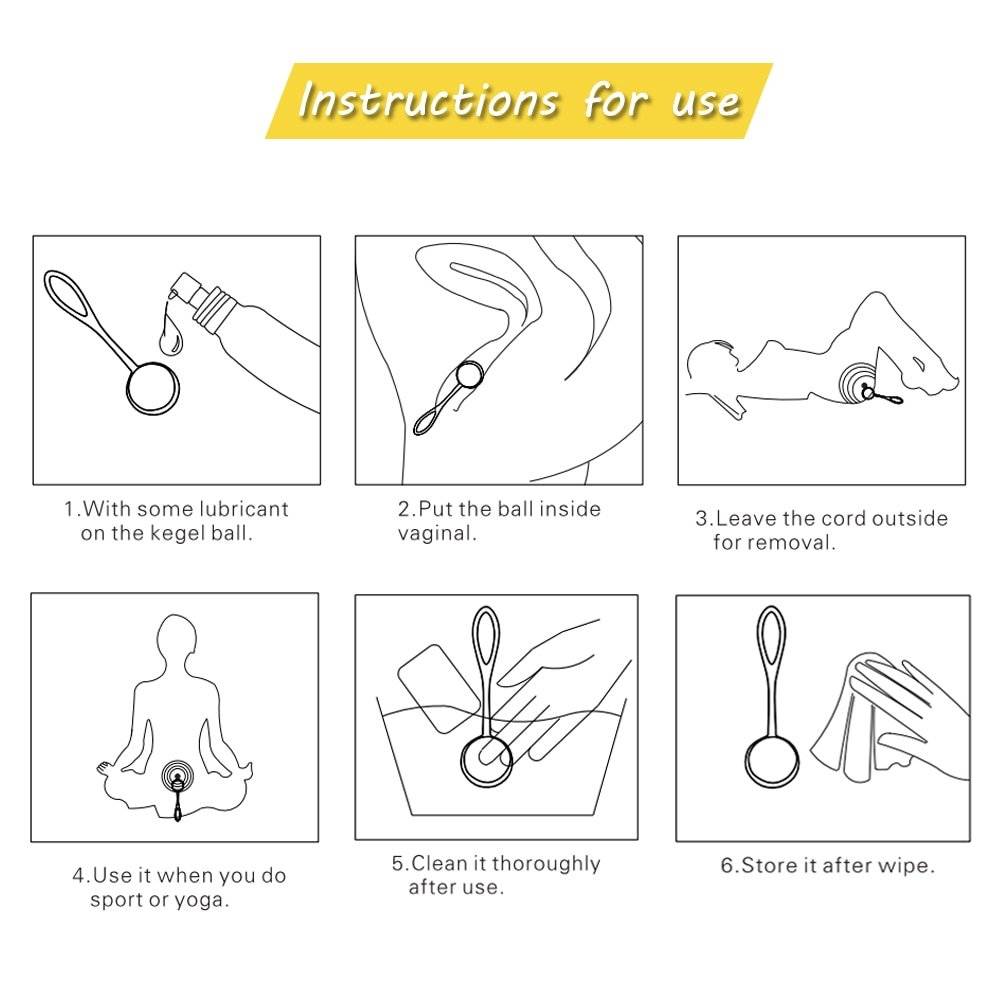 Instructions for use

1.With some lubricant on the kegel ball.

2.Put the ball inside vaginal.

3.Leave the cord outside for removal.

4.Use it when you do sport or yoga.

5.Clean it thoroughly after use.

6.Store it after wipe.