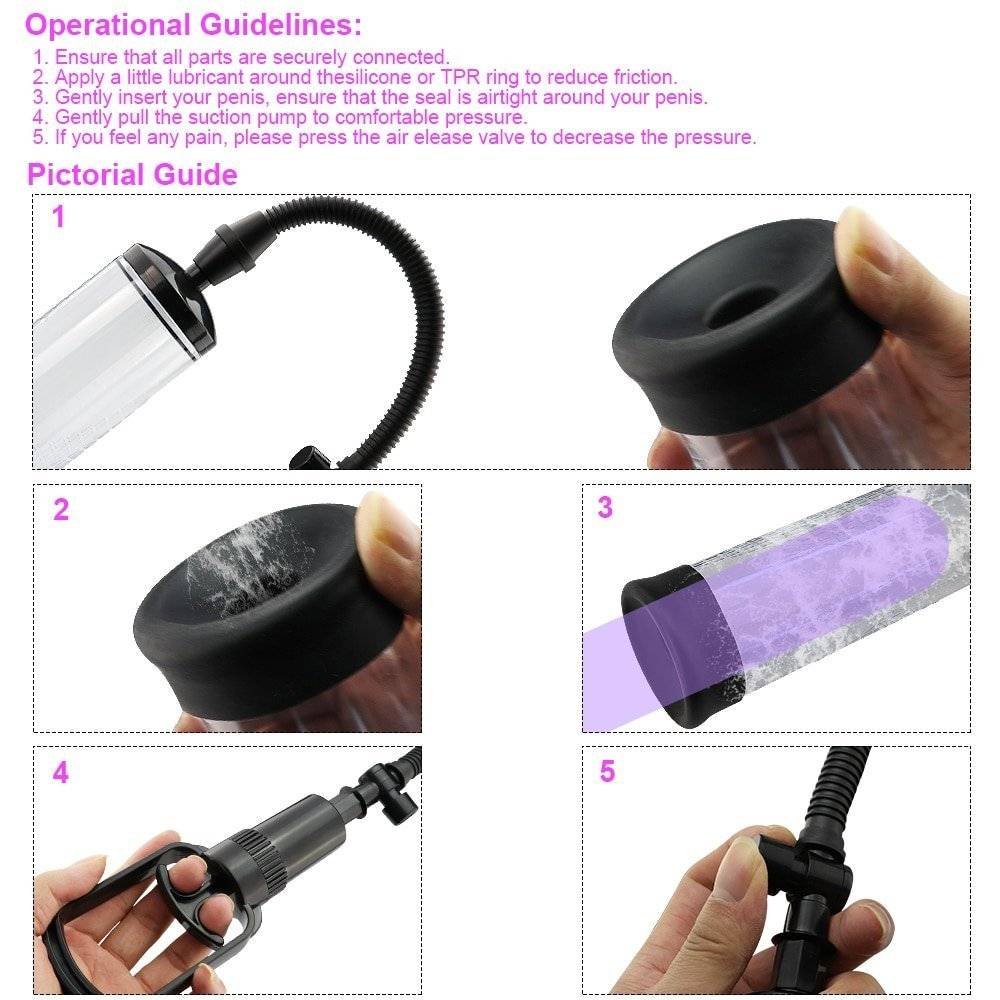 Operational Guidelines:
1. Ensure that all parts are securely connected.
2. Apply a little lubricant around thesilicone or TPR ring to reduce friction.
3. Gently insert your penis, ensure that the seal is airtight around your penis.
4. Gently pull the suction pump to comfortable pressure.
5. If you feel any pain, please press the air elease valve to decrease the pressure.

Pictorial Guide

1

2

3

4

5