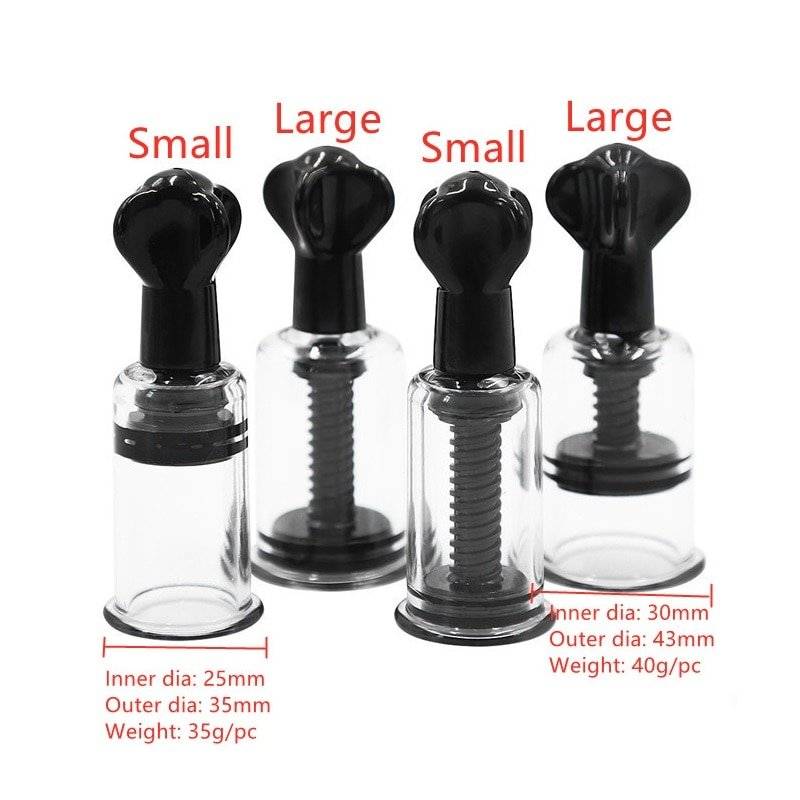 Small Large Small Large

Inner dia: 25mm
Outer dia: 35mm
Weight: 35g/pc

Inner dia: 30mm
Outer dia: 43mm
Weight: 40g/pc