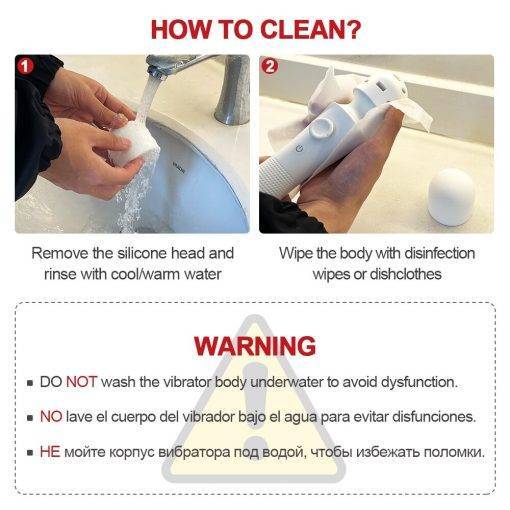 HOW TO CLEAN?

1

2

Remove the silicone head and rinse with cool/warm water

Wipe the body with disinfection wipes or dishclothes

WARNING

▪ DO NOT wash the vibrator body underwater to avoid dysfunction.

▪ NO lave el cuerpo del vibrador bajo el agua para evitar disfunciones.

▪ НЕ мойте корпус вибратора под водой, чтобы избежать поломки.