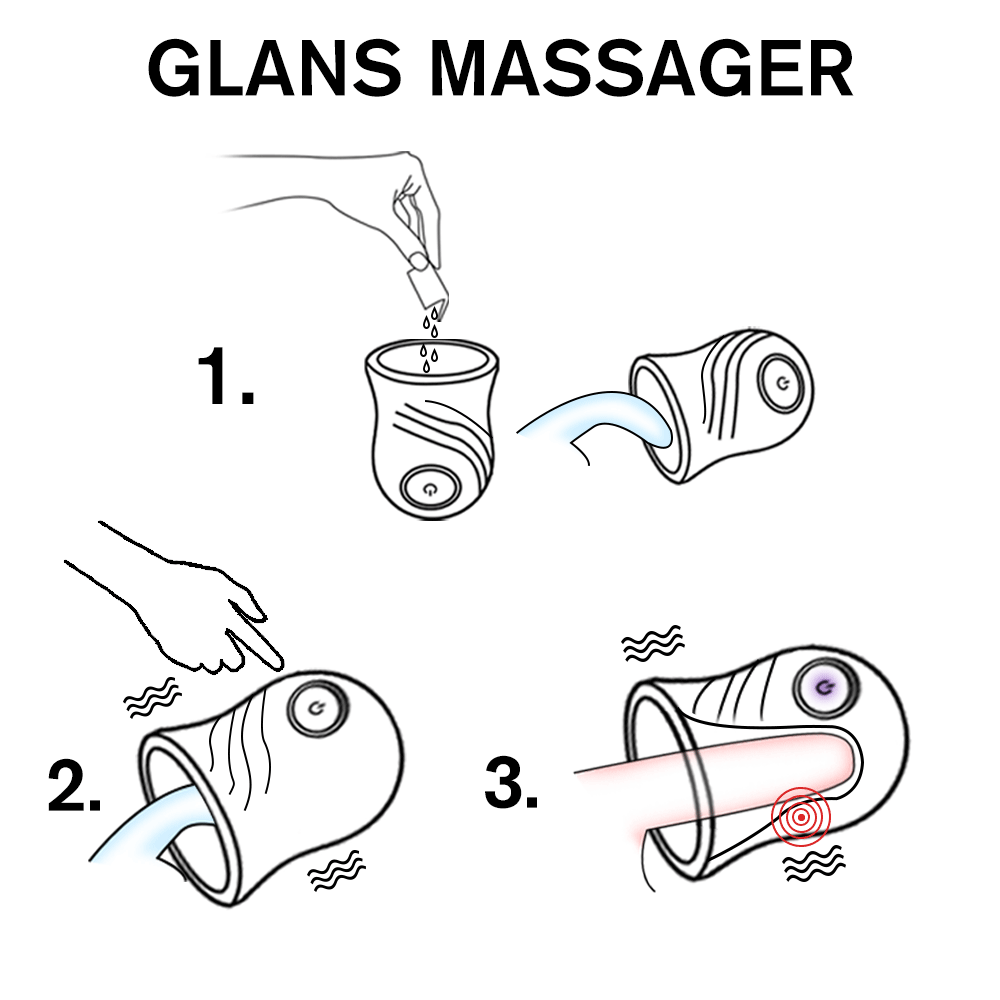 GLANS MASSAGER

1.

2.

3.