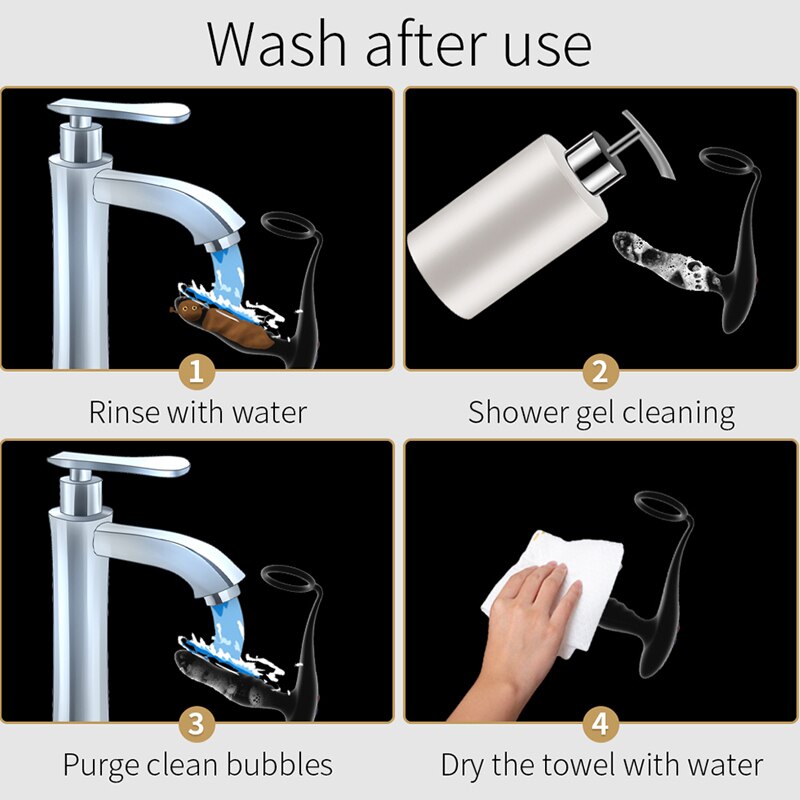 Wash after use

1
Rinse with water

2
Shower gel cleaning

3
Purge clean bubbles

4
Dry the towel with water