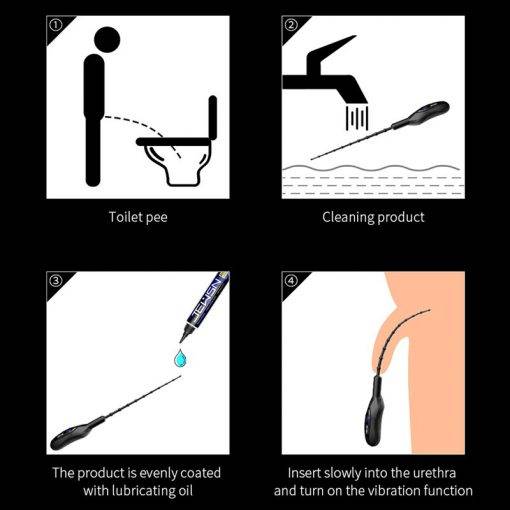 ①

Toilet pee

②

Cleaning product

③

JEUSN

The product is evenly coated with lubricating oil

④

Insert slowly into the urethra and turn on the vibration function