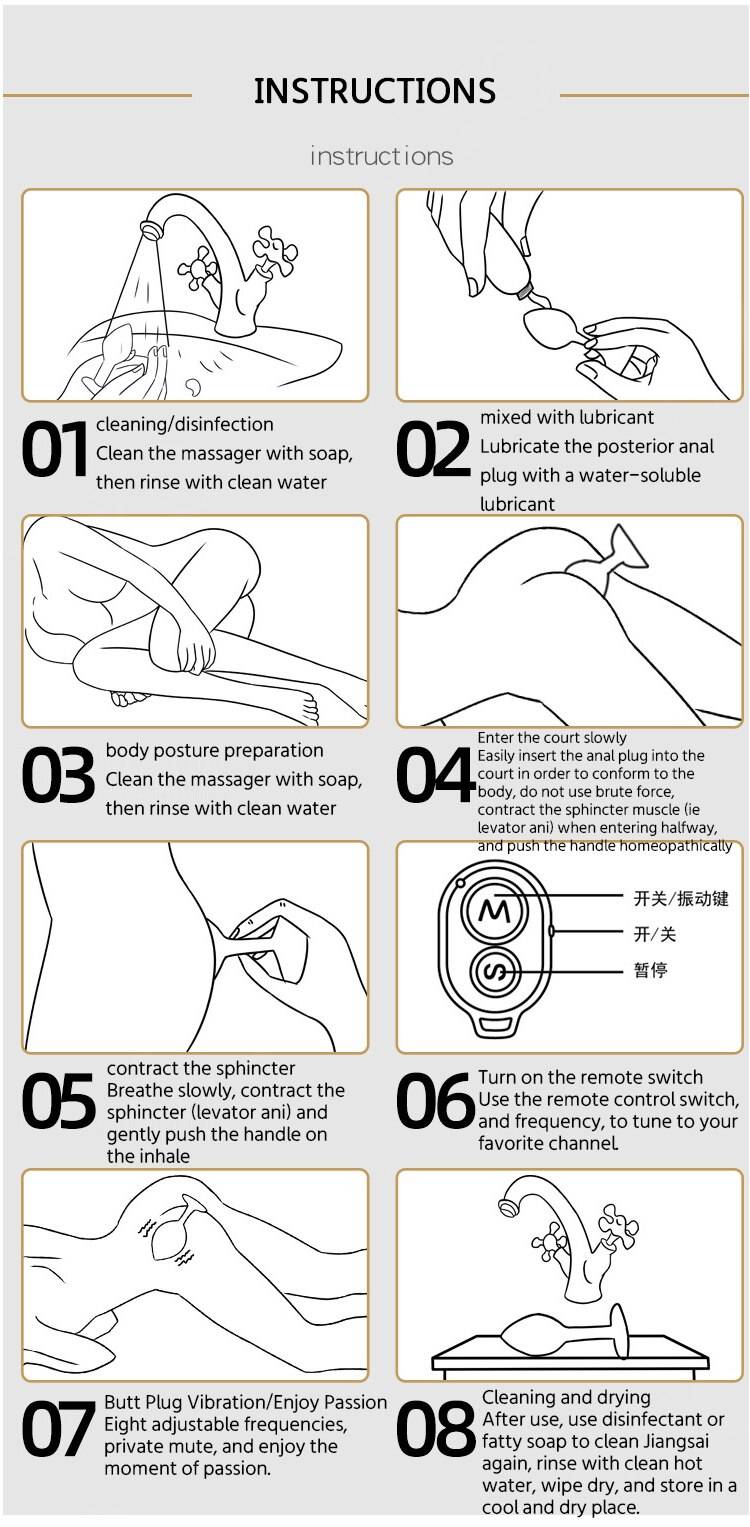 INSTRUCTIONS

instructions

01 cleaning/disinfection
Clean the massager with soap, then rinse with clean water

02 mixed with lubricant
Lubricate the posterior anal plug with a water-soluble lubricant

03 body posture preparation
Clean the massager with soap, then rinse with clean water

04 Enter the court slowly
Easily insert the anal plug into the court in order to conform to the body, do not use brute force, contract the sphincter muscle (ie levator ani) when entering halfway, and push the handle homeopathically

M
S
开关/振动键
开/关
暂停

05 contract the sphincter
Breathe slowly, contract the sphincter (levator ani) and gently push the handle on the inhale

06 Turn on the remote switch
Use the remote control switch, and frequency, to tune to your favorite channel.

07 Butt Plug Vibration/Enjoy Passion
Eight adjustable frequencies, private mute, and enjoy the moment of passion.

08 Cleaning and drying
After use, use disinfectant or fatty soap to clean Jiangsai again, rinse with clean hot water, wipe dry, and store in a cool and dry place.