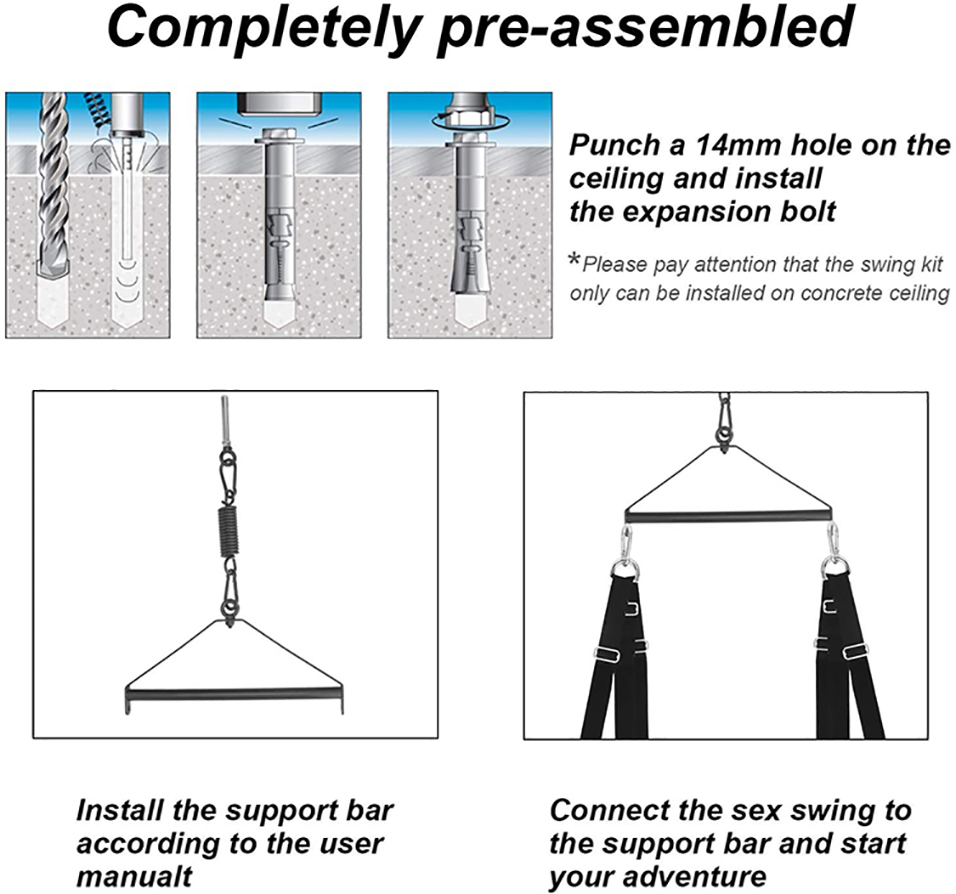 Completely pre-assembled

Punch a 14mm hole on the ceiling and install the expansion bolt

*Please pay attention that the swing kit only can be installed on concrete ceiling

Install the support bar according to the user manualt

Connect the sex swing to the support bar and start your adventure