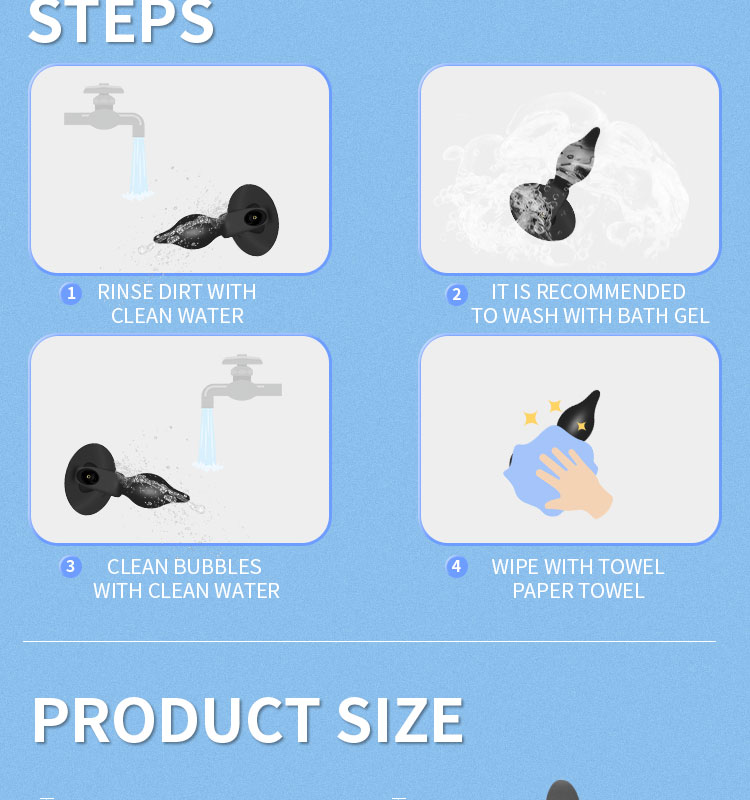 STEPS

1 RINSE DIRT WITH CLEAN WATER

2 IT IS RECOMMENDED TO WASH WITH BATH GEL

3 CLEAN BUBBLES WITH CLEAN WATER

4 WIPE WITH TOWEL PAPER TOWEL

PRODUCT SIZE