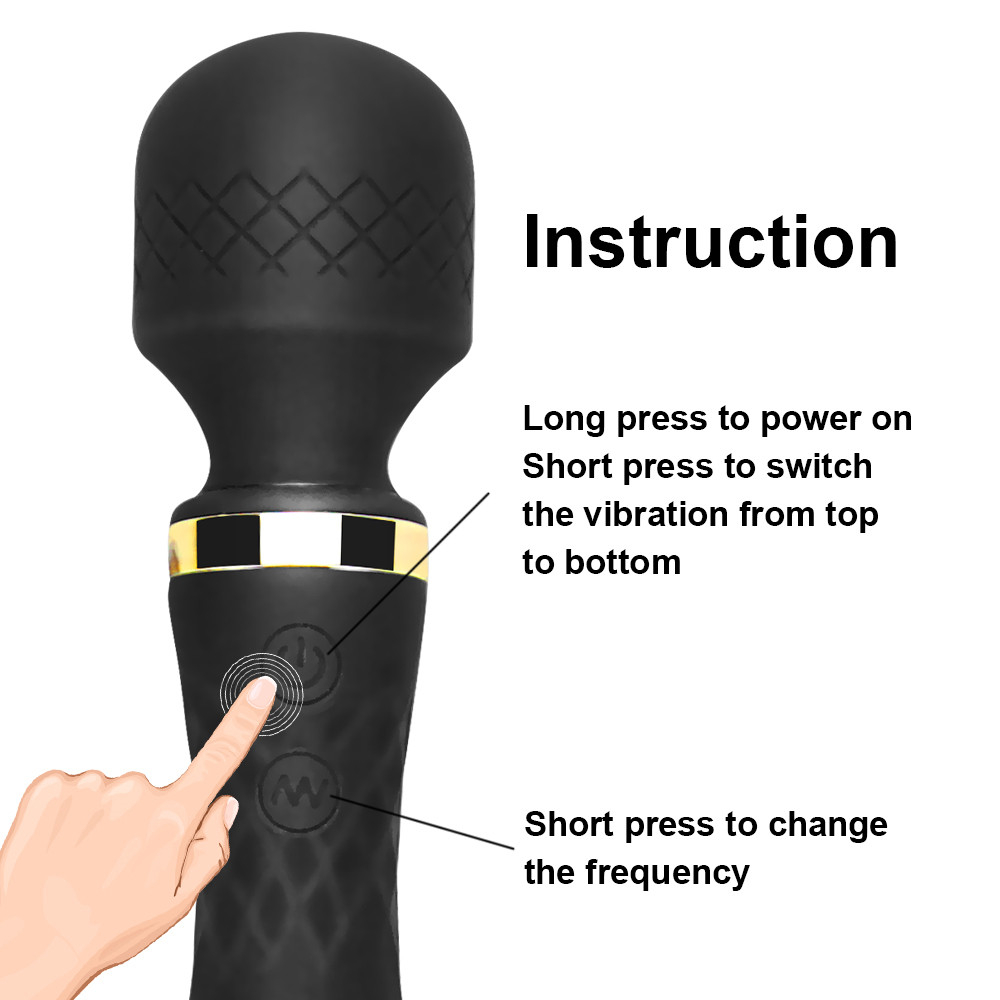 Instruction

Long press to power on
Short press to switch the vibration from top to bottom

Short press to change the frequency