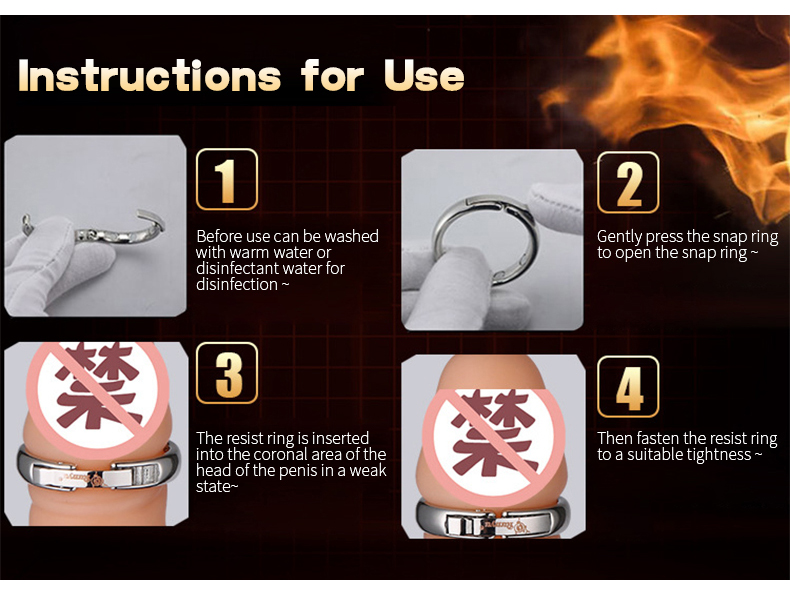 Instructions for Use

1

Before use can be washed with warm water or disinfectant water for disinfection ~

2

Gently press the snap ring to open the snap ring ~

禁

3

The resist ring is inserted into the coronal area of the head of the penis in a weak state~

禁

4

Then fasten the resist ring to a suitable tightness ~