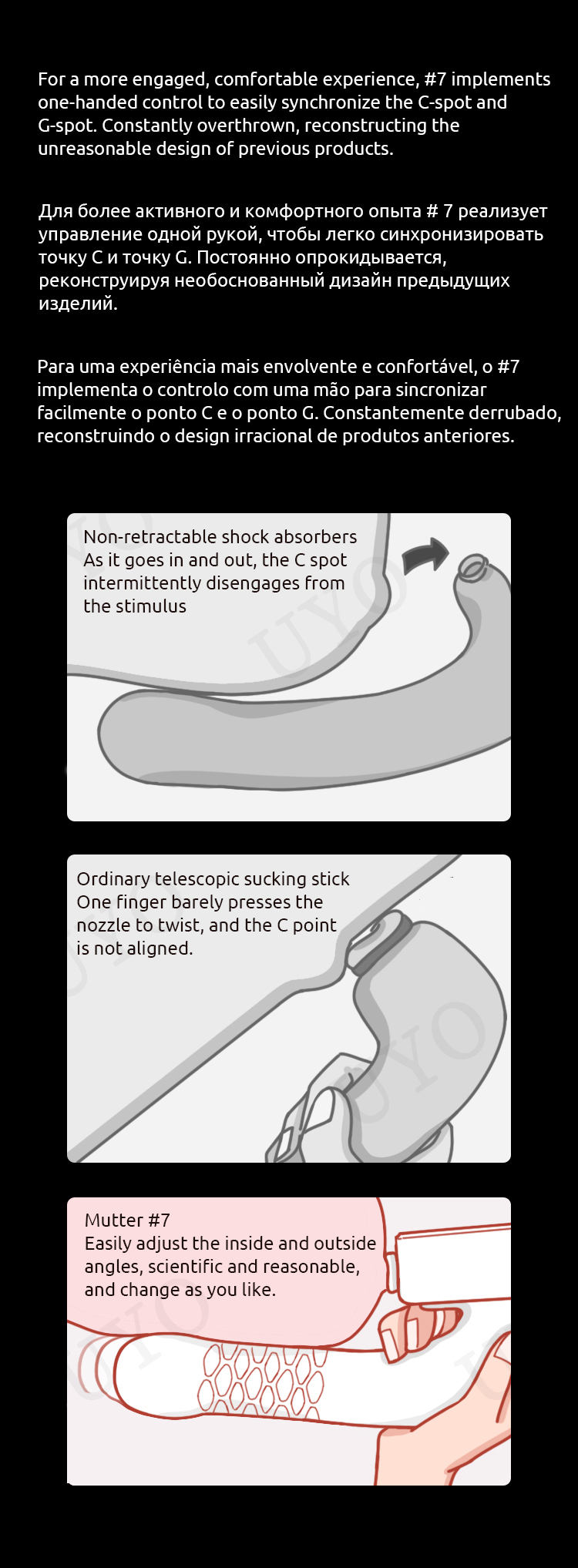 For a more engaged, comfortable experience, #7 implements one-handed control to easily synchronize the C-spot and G-spot. Constantly overthrown, reconstructing the unreasonable design of previous products.

Для более активного и комфортного опыта # 7 реализует управление одной рукой, чтобы легко синхронизировать точку C и точку G. Постоянно опрокидывается, реконструируя необоснованный дизайн предыдущих изделий.

Para uma experiência mais envolvente e confortável, o #7 implementa o controlo com uma mão para sincronizar facilmente o ponto C e o ponto G. Constantemente derrubado, reconstruindo o design irracional de produtos anteriores.

Non-retractable shock absorbers
As it goes in and out, the C spot intermittently disengages from the stimulus

UYO

Ordinary telescopic sucking stick
One finger barely presses the nozzle to twist, and the C point is not aligned.

UYO

Mutter #7
Easily adjust the inside and outside angles, scientific and reasonable, and change as you like.

UYO