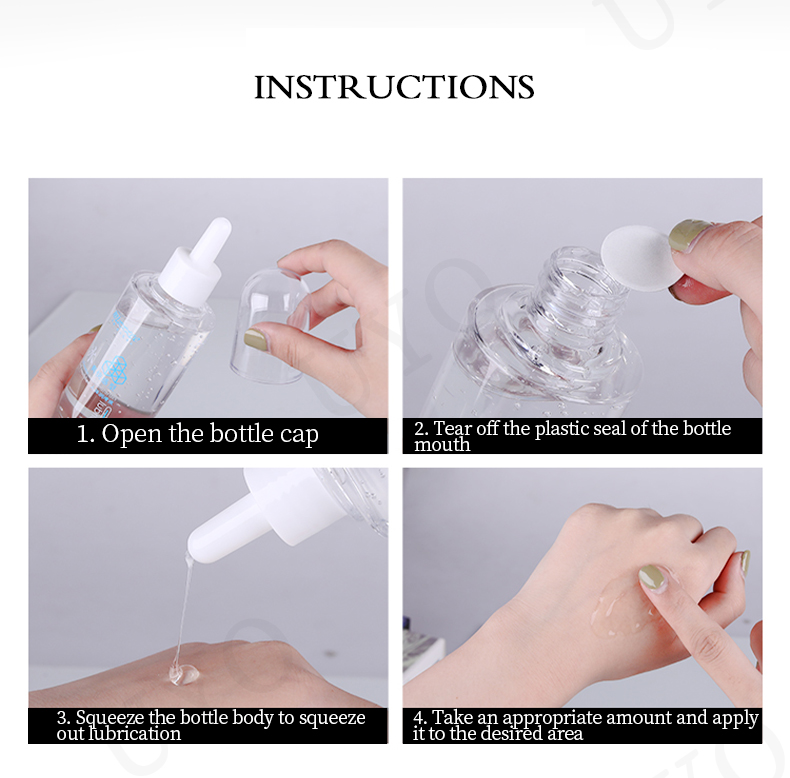 INSTRUCTIONS

1. Open the bottle cap

2. Tear off the plastic seal of the bottle mouth

3. Squeeze the bottle body to squeeze out lubrication

4. Take an appropriate amount and apply it to the desired area