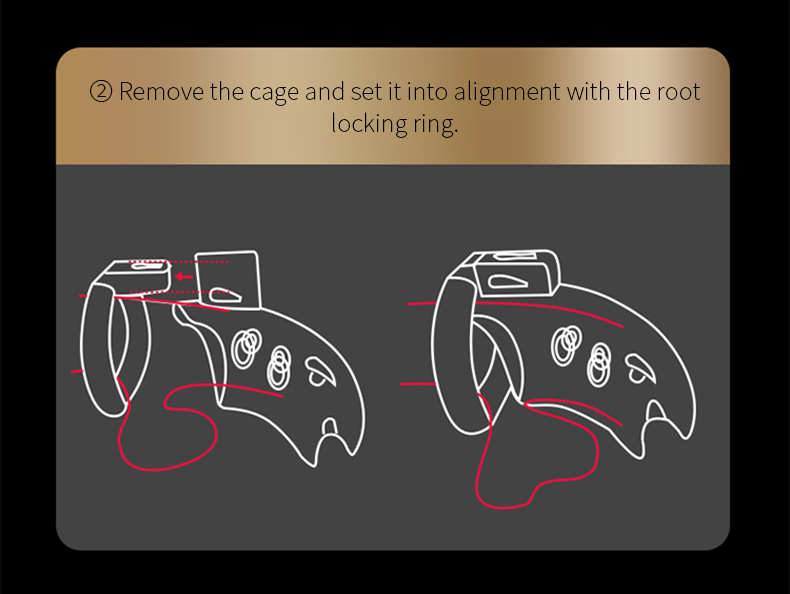 ② Remove the cage and set it into alignment with the root locking ring.