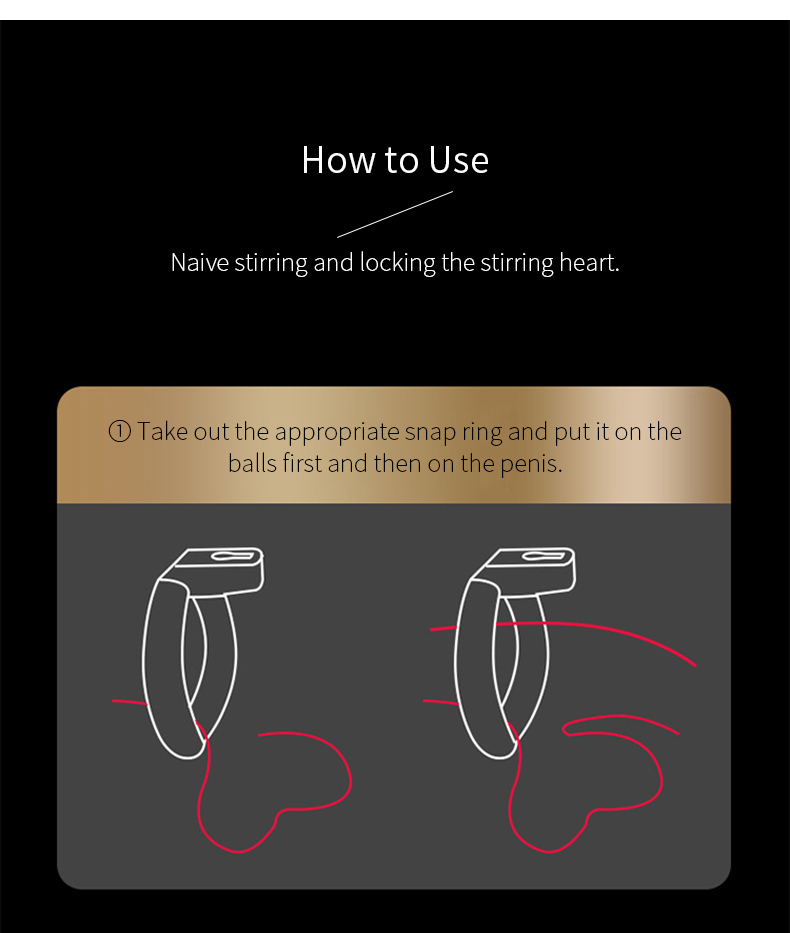 How to Use

Naive stirring and locking the stirring heart.

① Take out the appropriate snap ring and put it on the balls first and then on the penis.