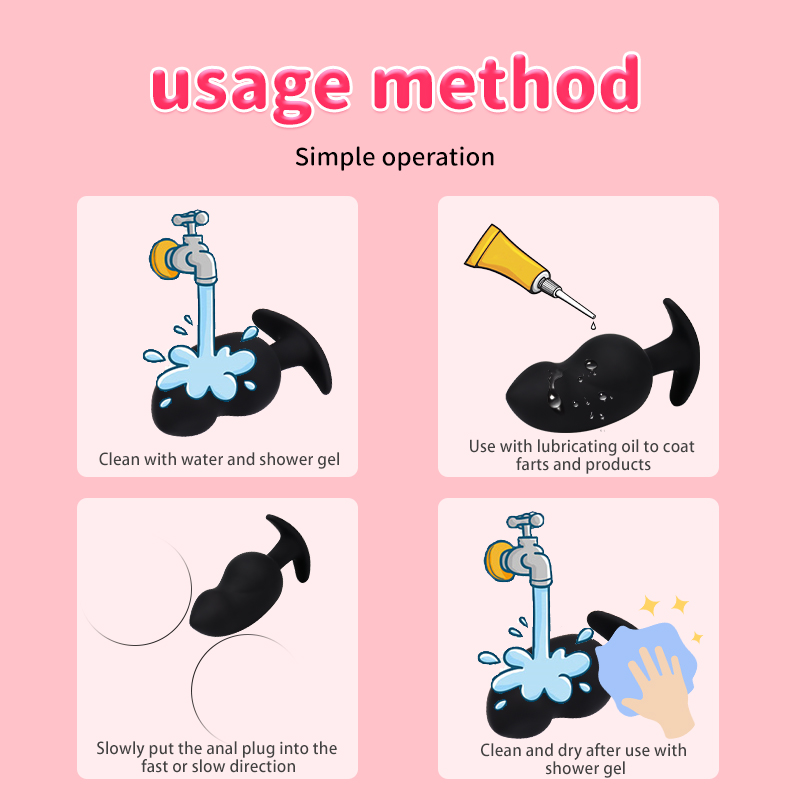 usage method

Simple operation

Clean with water and shower gel

Use with lubricating oil to coat farts and products

Slowly put the anal plug into the fast or slow direction

Clean and dry after use with shower gel