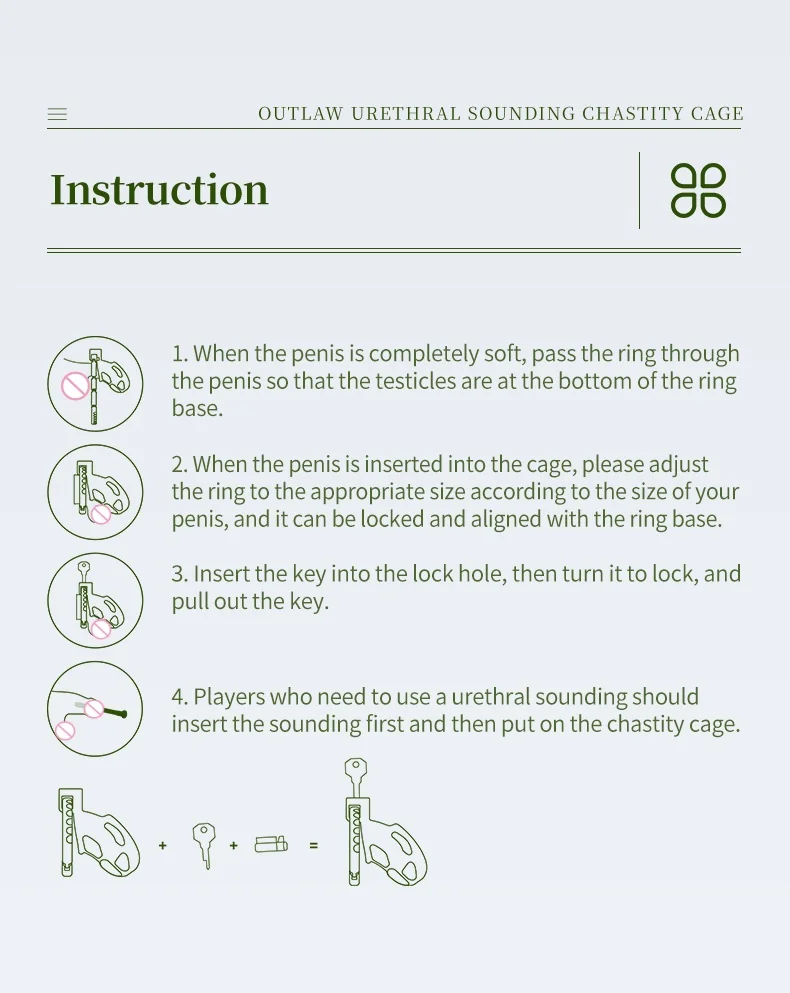 OUTLAW URETHRAL SOUNDING CHASTITY CAGE

Instruction

1. When the penis is completely soft, pass the ring through the penis so that the testicles are at the bottom of the ring base.

2. When the penis is inserted into the cage, please adjust the ring to the appropriate size according to the size of your penis, and it can be locked and aligned with the ring base.

3. Insert the key into the lock hole, then turn it to lock, and pull out the key.

4. Players who need to use a urethral sounding should insert the sounding first and then put on the chastity cage.

+ + =