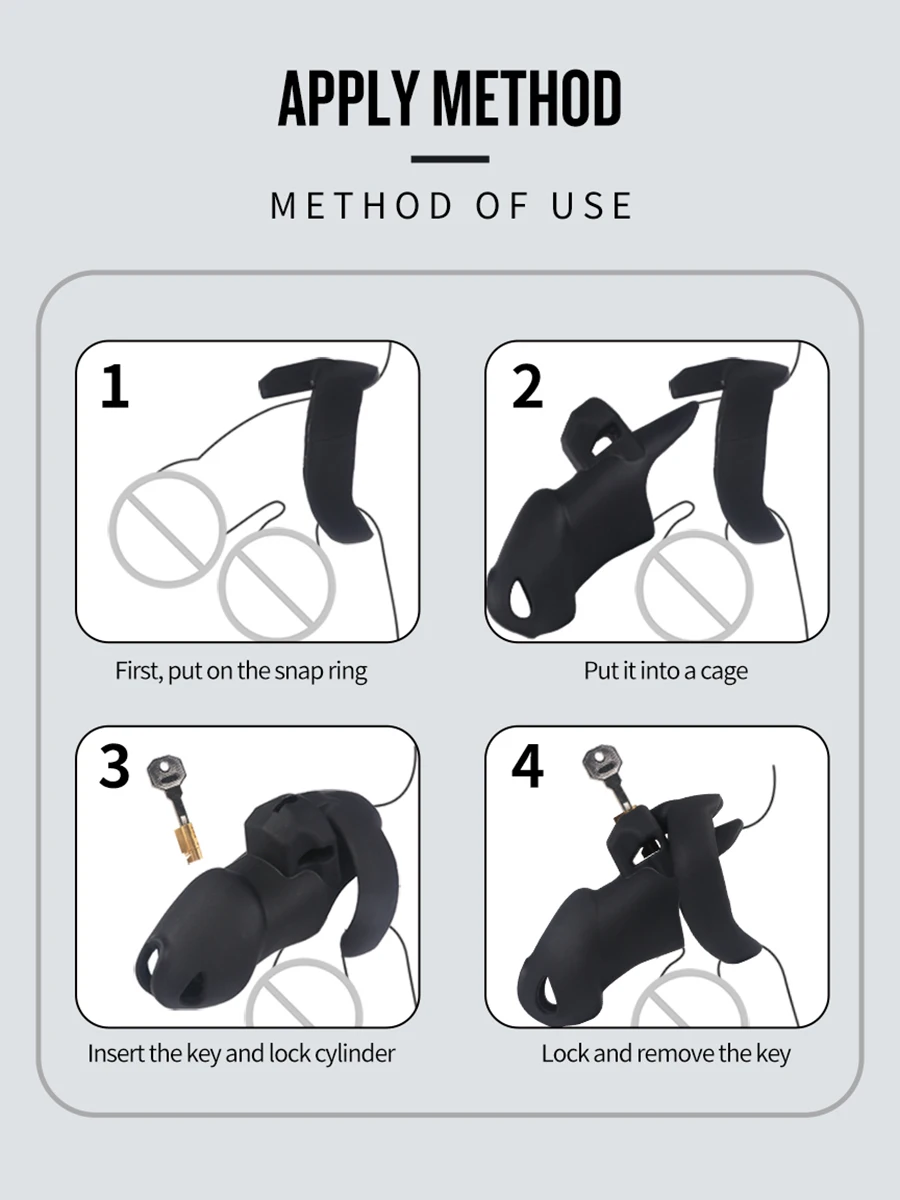 APPLY METHOD

METHOD OF USE

1

First, put on the snap ring

2

Put it into a cage

3

Insert the key and lock cylinder

4

Lock and remove the key