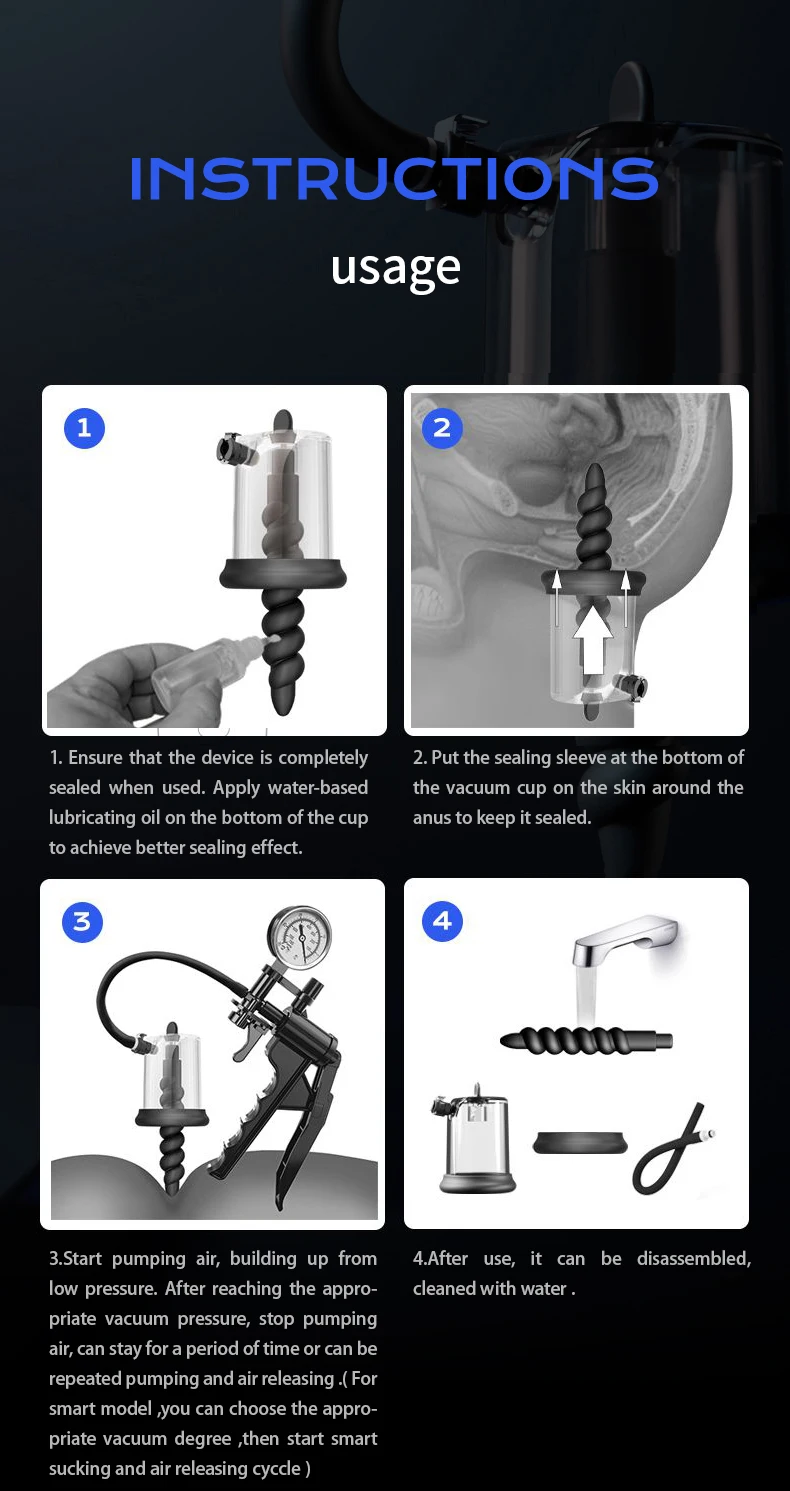 INSTRUCTIONS

usage

1

1. Ensure that the device is completely sealed when used. Apply water-based lubricating oil on the bottom of the cup to achieve better sealing effect.

2

2. Put the sealing sleeve at the bottom of the vacuum cup on the skin around the anus to keep it sealed.

3

3.Start pumping air, building up from low pressure. After reaching the appropriate vacuum pressure, stop pumping air, can stay for a period of time or can be repeated pumping and air releasing .( For smart model ,you can choose the appropriate vacuum degree ,then start smart sucking and air releasing cyccle )

4

4.After use, it can be disassembled, cleaned with water .