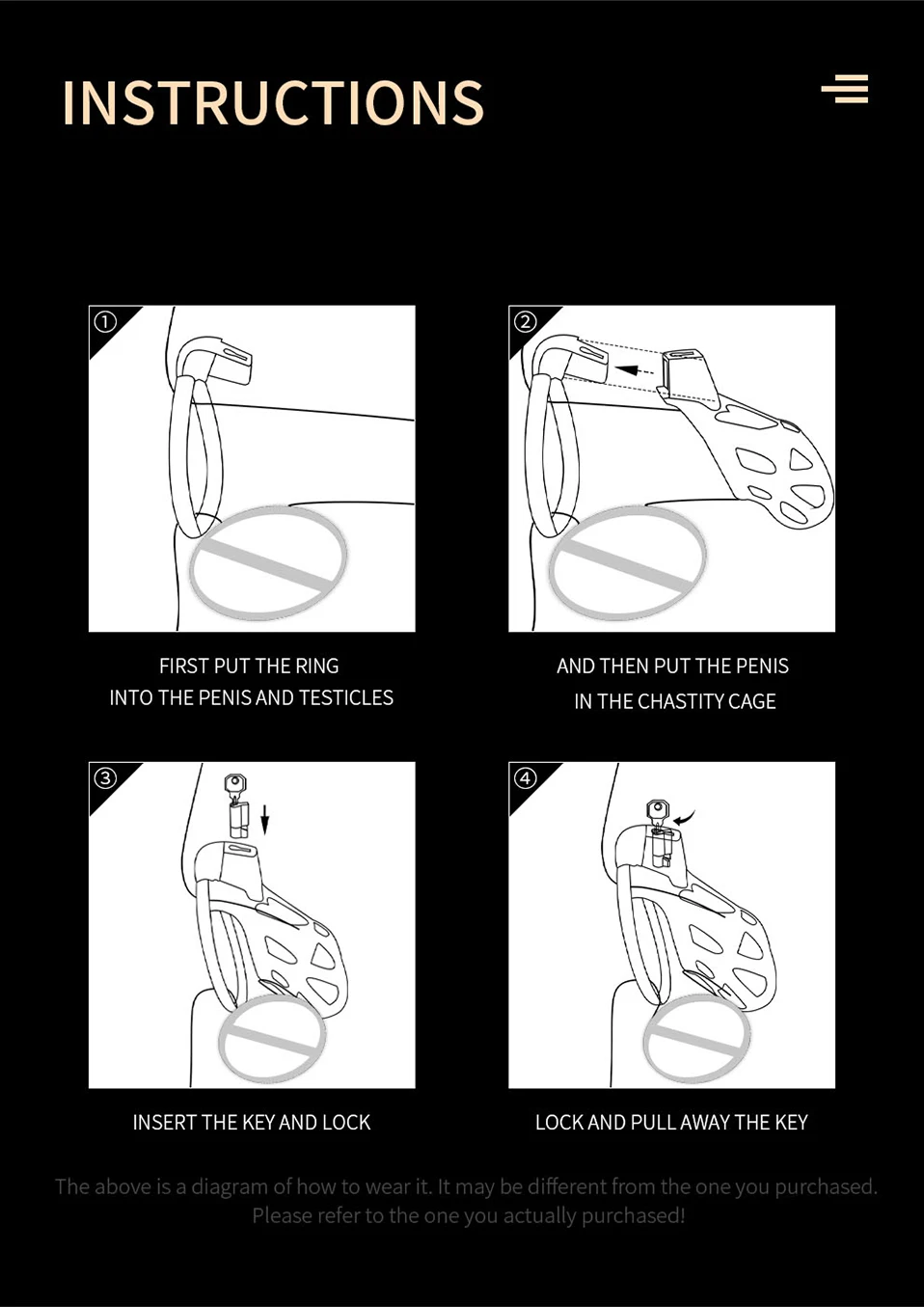 INSTRUCTIONS

①

FIRST PUT THE RING
INTO THE PENIS AND TESTICLES

②

AND THEN PUT THE PENIS
IN THE CHASTITY CAGE

③

INSERT THE KEY AND LOCK

④

LOCK AND PULL AWAY THE KEY

The above is a diagram of how to wear it. It may be different from the one you purchased. Please refer to the one you actually purchased!