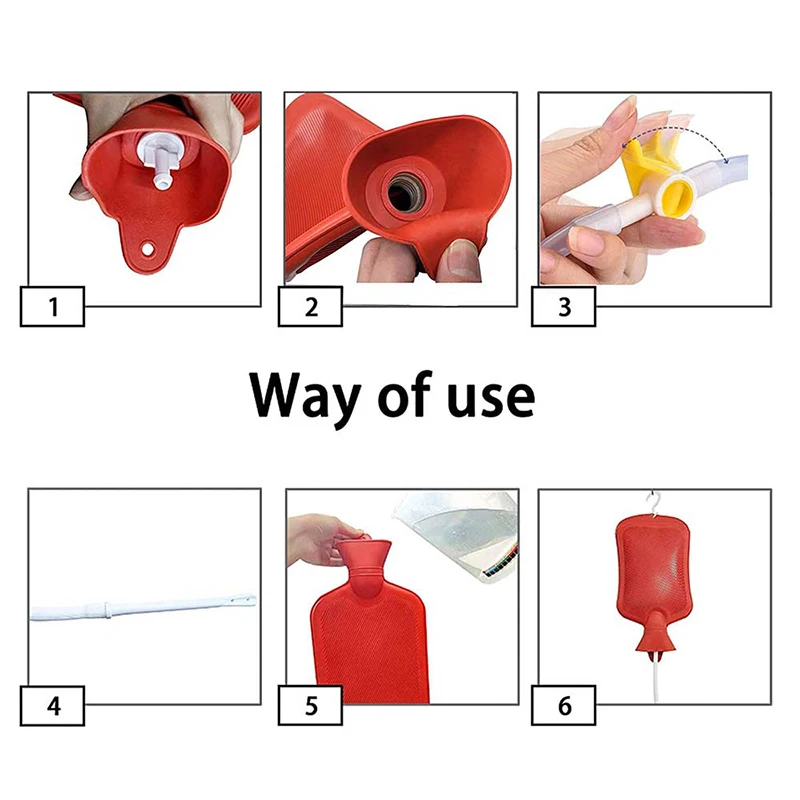 1

2

3

Way of use

4

5

6