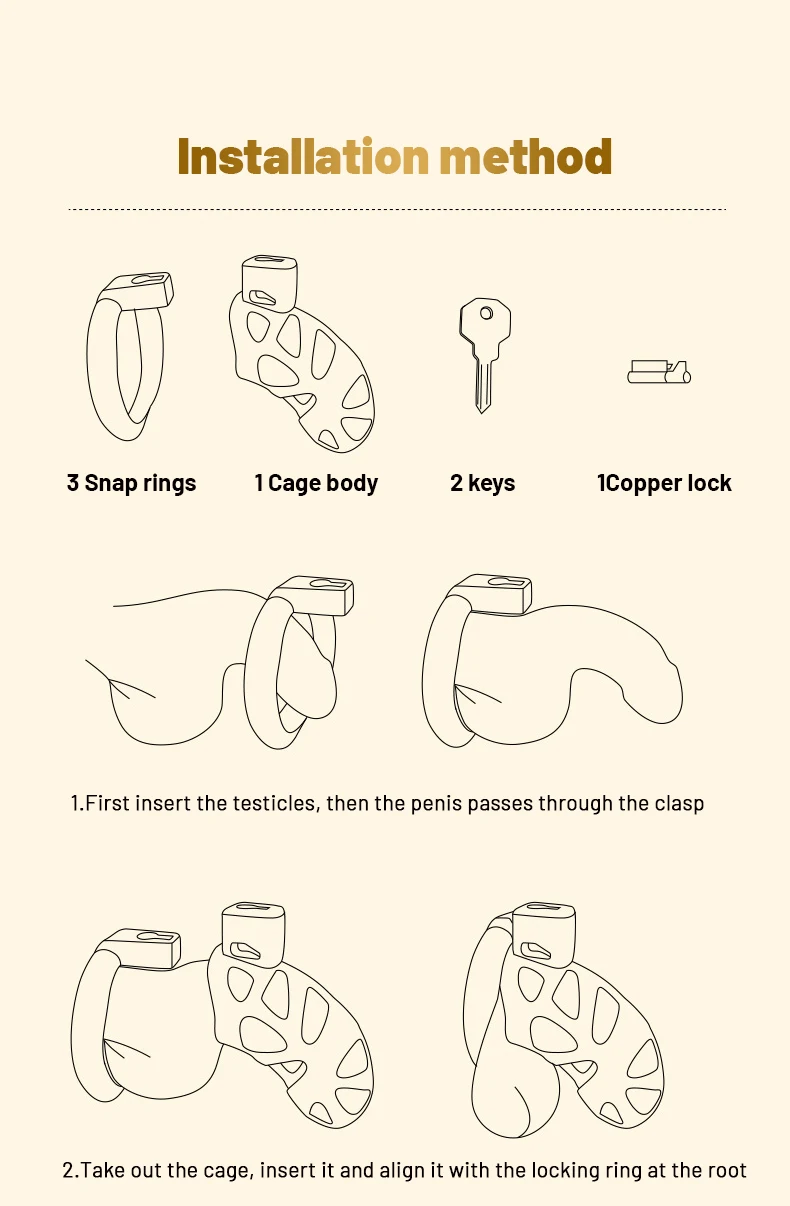 Installation method

3 Snap rings

1 Cage body

2 keys

1Copper lock

1.First insert the testicles, then the penis passes through the clasp

2.Take out the cage, insert it and align it with the locking ring at the root