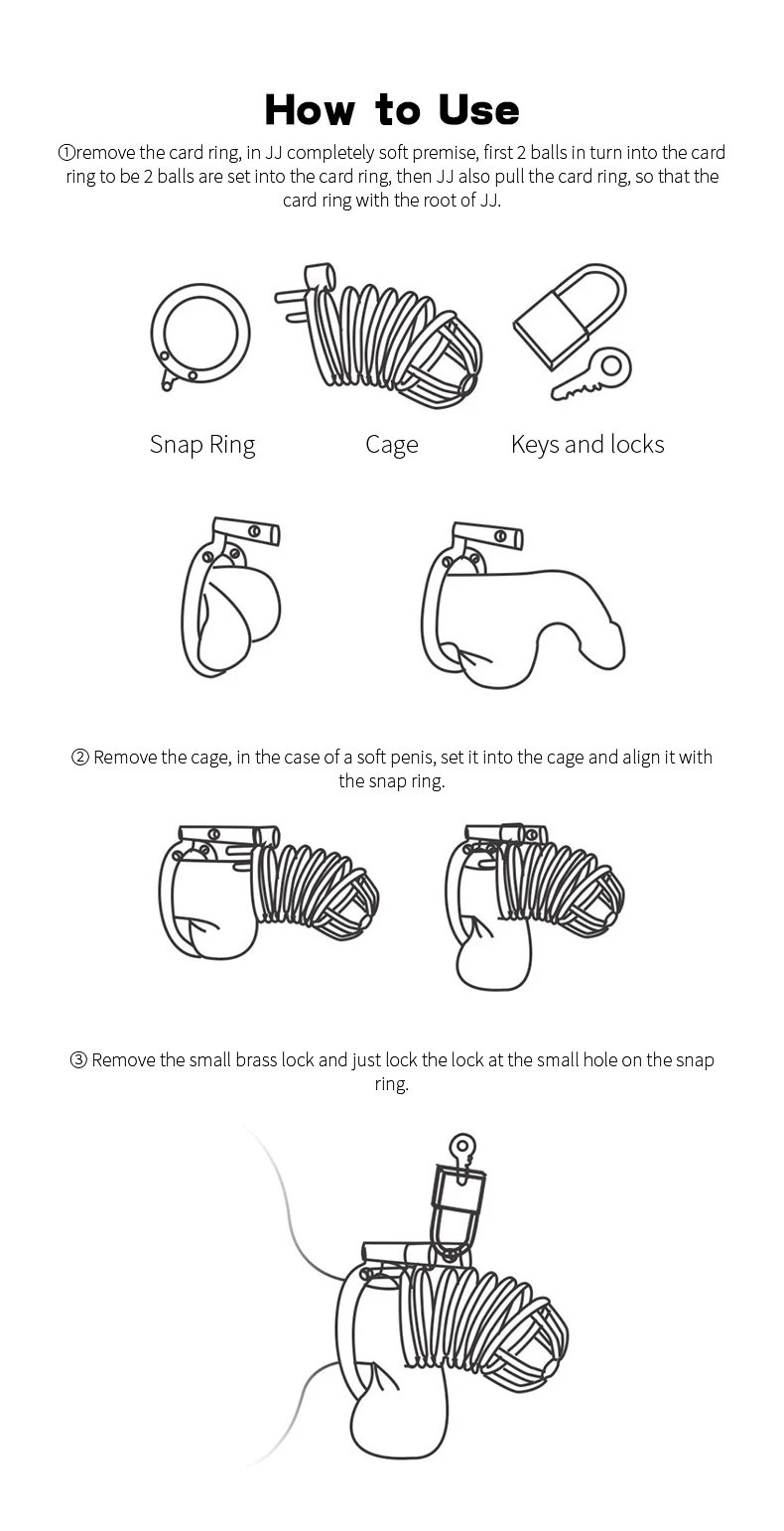 How to Use

①remove the card ring, in JJ completely soft premise, first 2 balls in turn into the card ring to be 2 balls are set into the card ring, then JJ also pull the card ring, so that the card ring with the root of JJ.

Snap Ring

Cage

Keys and locks

② Remove the cage, in the case of a soft penis, set it into the cage and align it with the snap ring.

③ Remove the small brass lock and just lock the lock at the small hole on the snap ring.