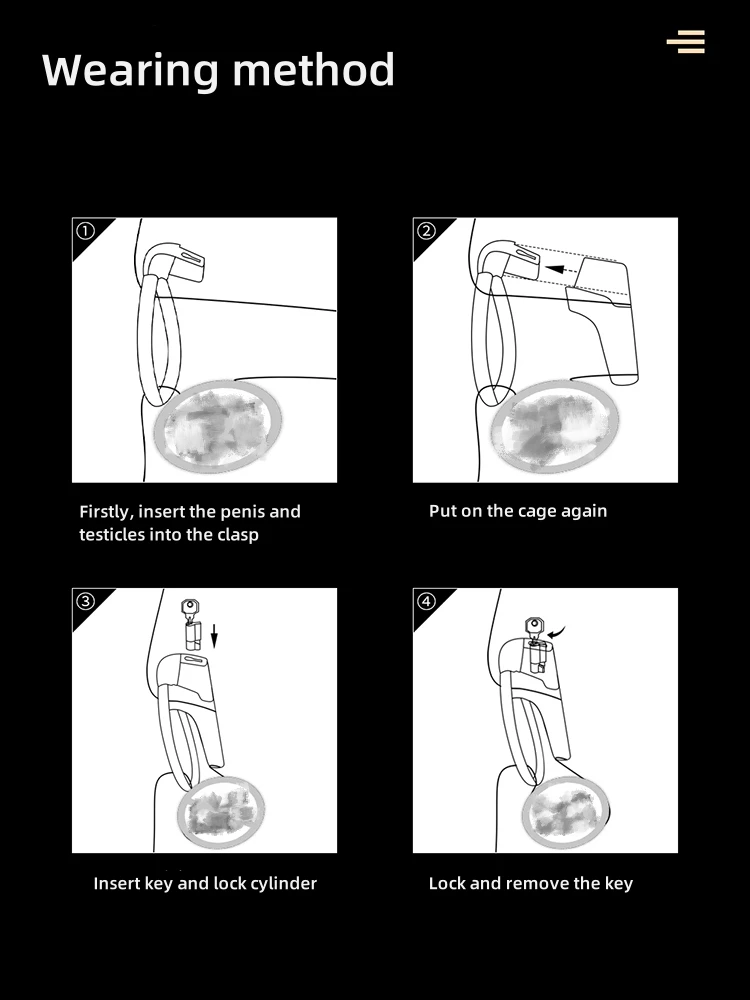 Wearing method

①

Firstly, insert the penis and testicles into the clasp

②

Put on the cage again

③

Insert key and lock cylinder

④

Lock and remove the key