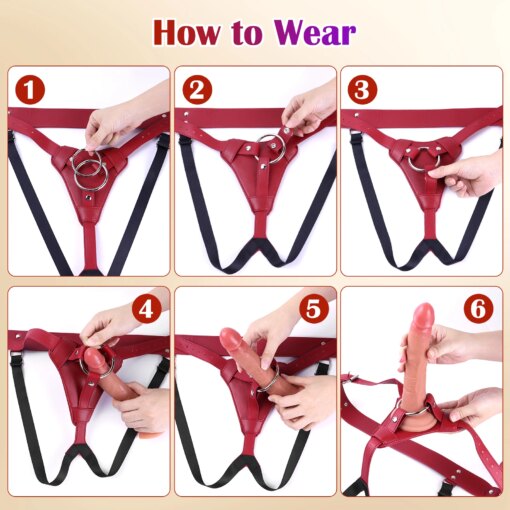 How to Wear

1

2

3

4

5

6