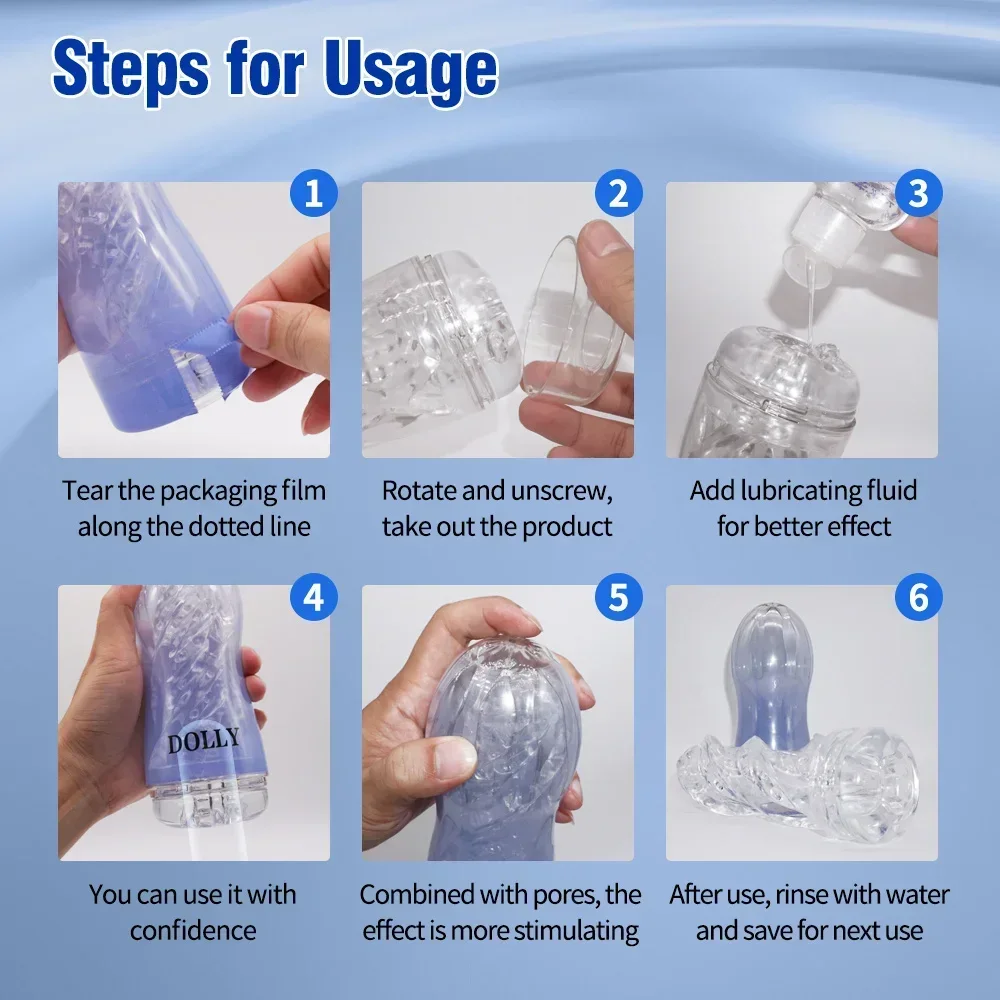 Steps for Usage

1

Tear the packaging film along the dotted line

2

Rotate and unscrew, take out the product

3

Add lubricating fluid for better effect

4

DOLLY

You can use it with confidence

5

Combined with pores, the effect is more stimulating

6

After use, rinse with water and save for next use