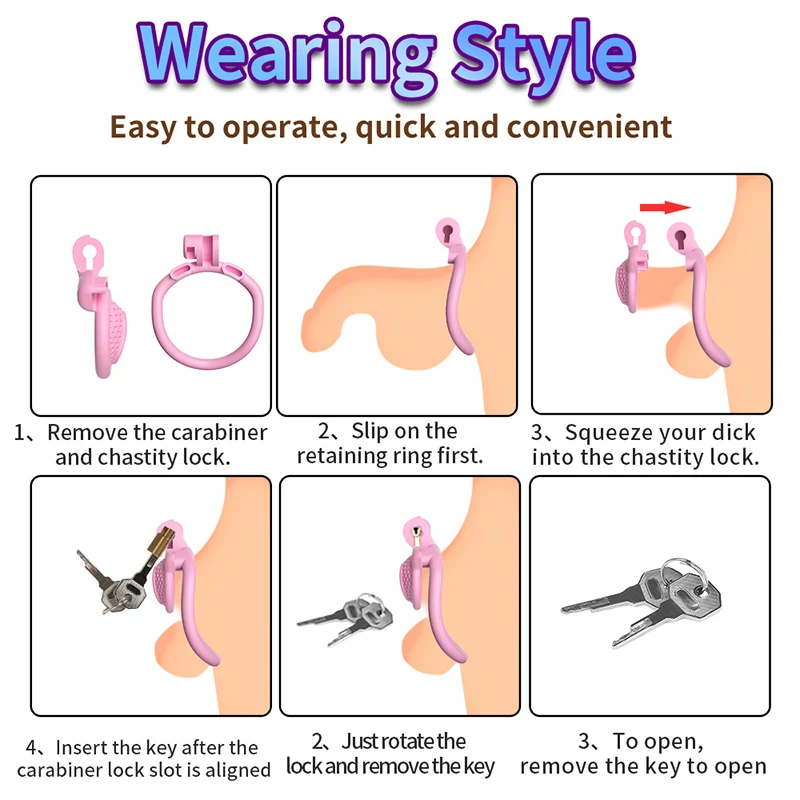 Wearing Style

Easy to operate, quick and convenient

1、Remove the carabiner and chastity lock.

2、Slip on the retaining ring first.

3、Squeeze your dick into the chastity lock.

4、Insert the key after the carabiner lock slot is aligned

2、Just rotate the lock and remove the key

3、To open, remove the key to open