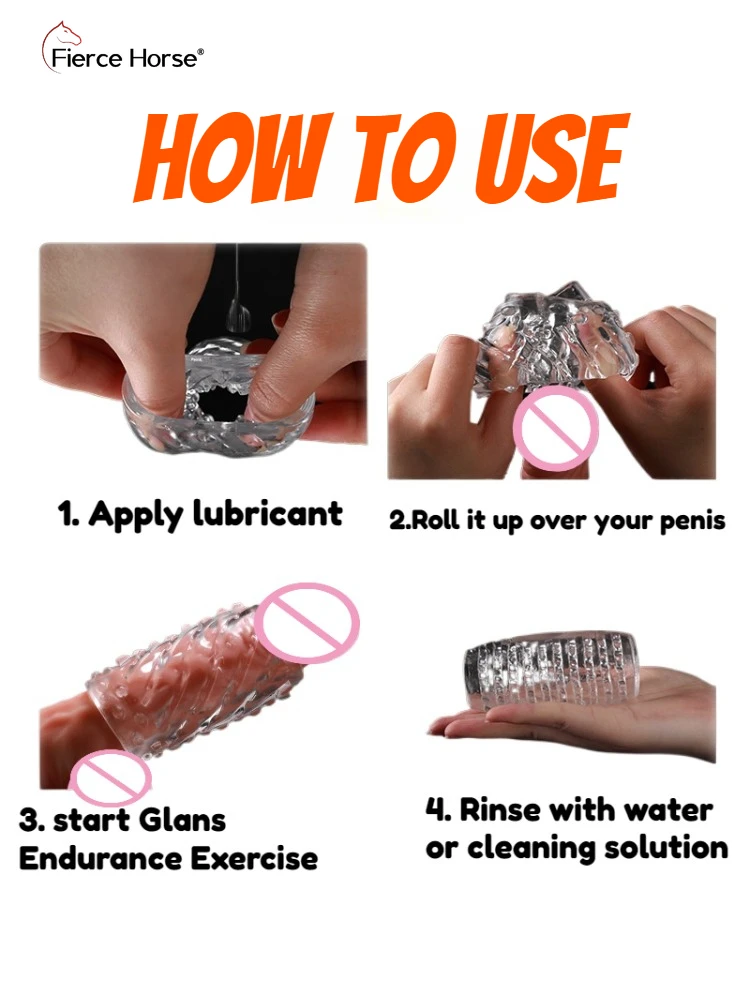 Fierce Horse®

HOW TO USE

1. Apply lubricant

2.Roll it up over your penis

3. start Glans Endurance Exercise

4. Rinse with water or cleaning solution