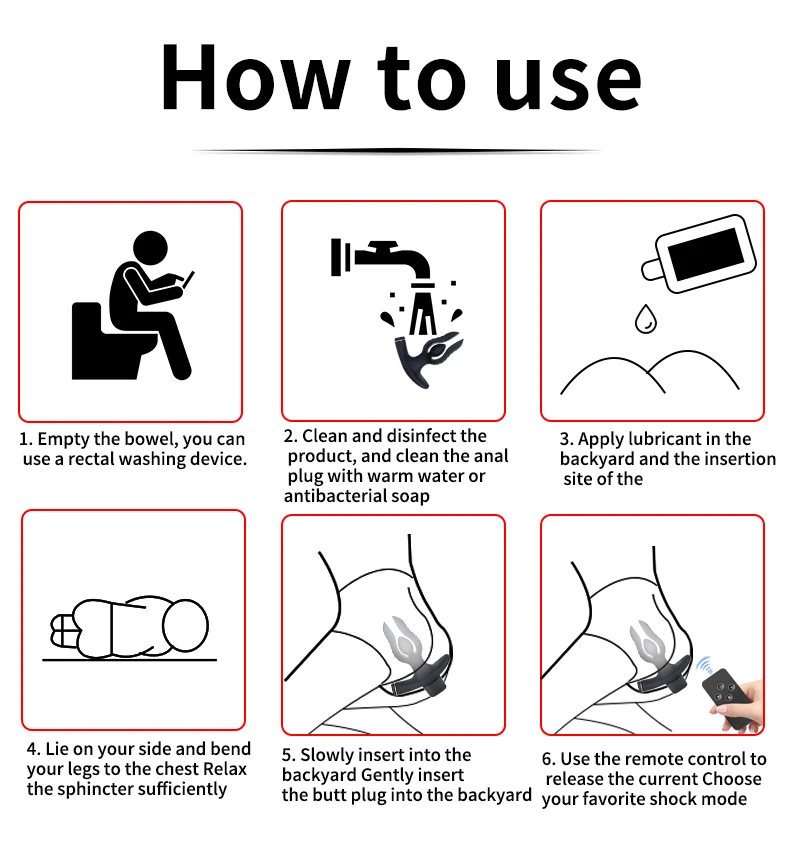 How to use

1. Empty the bowel, you can use a rectal washing device.

2. Clean and disinfect the product, and clean the anal plug with warm water or antibacterial soap

3. Apply lubricant in the backyard and the insertion site of the

4. Lie on your side and bend your legs to the chest Relax the sphincter sufficiently

5. Slowly insert into the backyard Gently insert the butt plug into the backyard

6. Use the remote control to release the current Choose your favorite shock mode