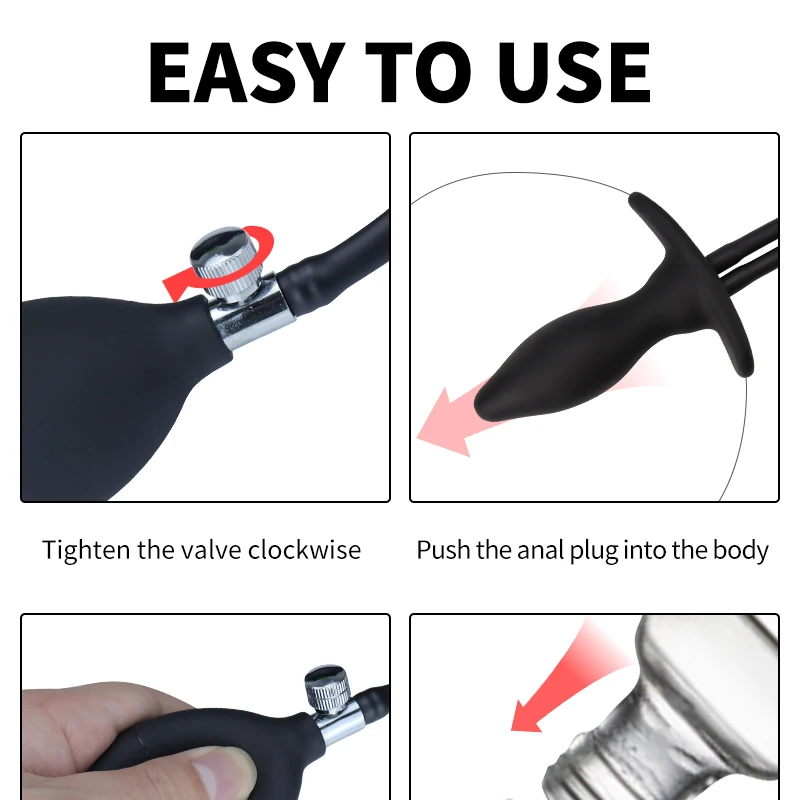 EASY TO USE

Tighten the valve clockwise

Push the anal plug into the body