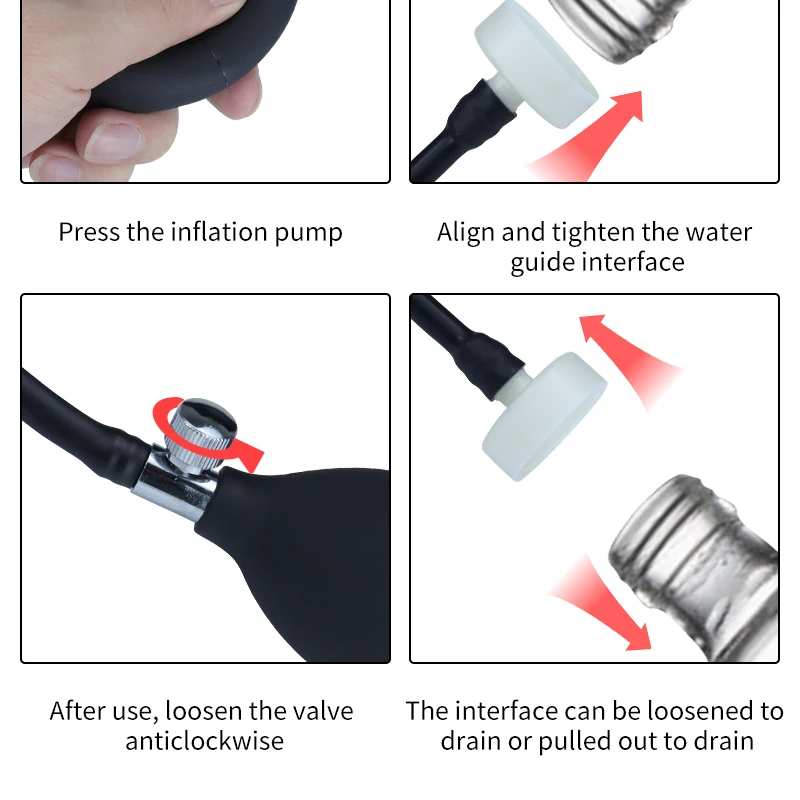 Press the inflation pump

Align and tighten the water guide interface

After use, loosen the valve anticlockwise

The interface can be loosened to drain or pulled out to drain