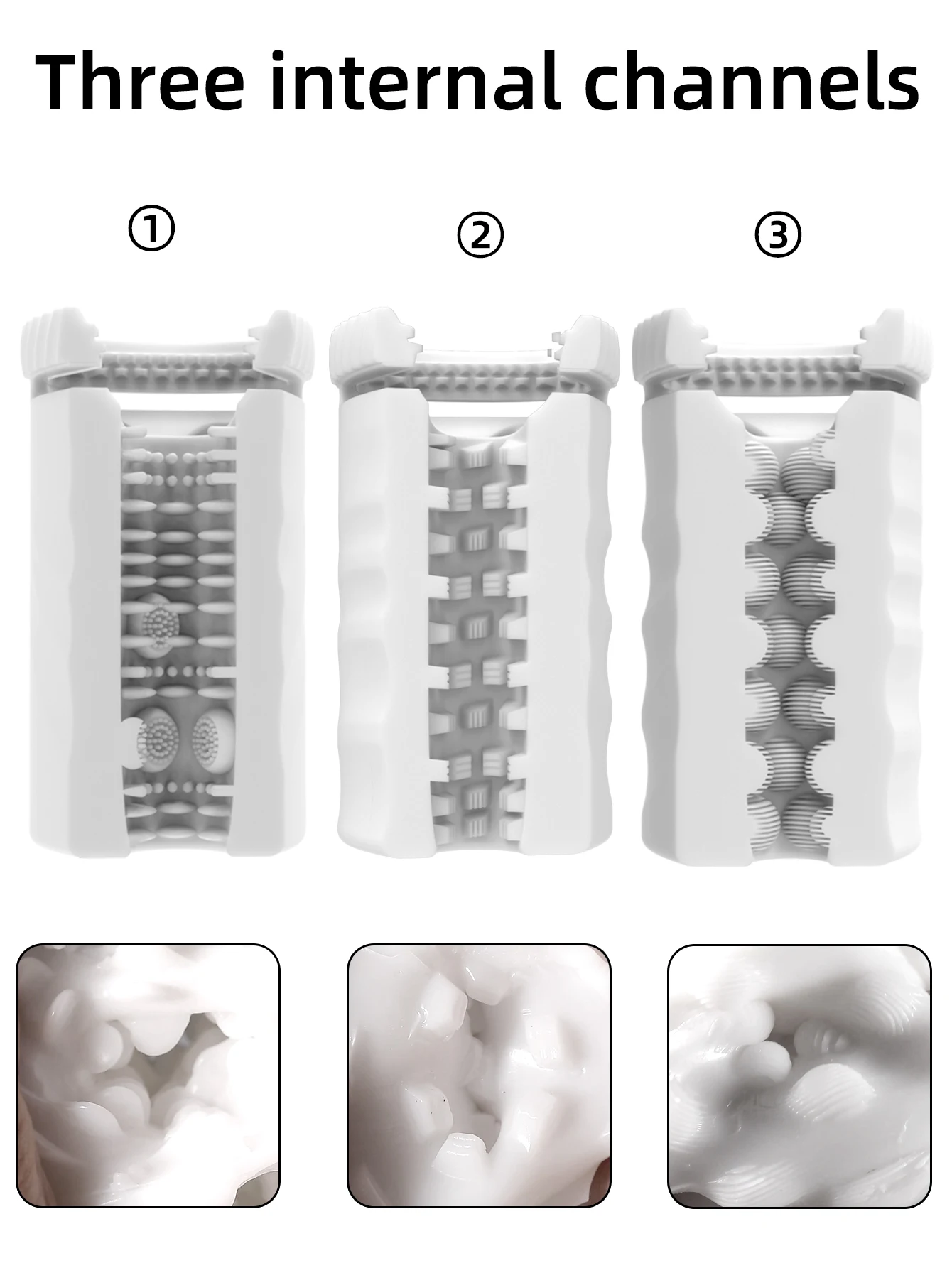 Three internal channels

①

②

③