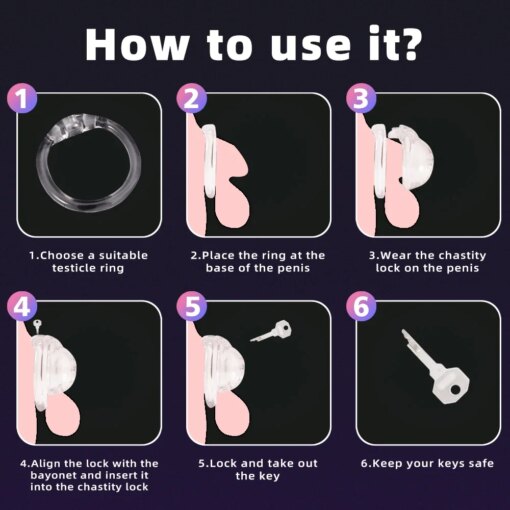 How to use it?

1

1.Choose a suitable testicle ring

2

2.Place the ring at the base of the penis

3

3.Wear the chastity lock on the penis

4

4.Align the lock with the bayonet and insert it into the chastity lock

5

5.Lock and take out the key

6

6.Keep your keys safe