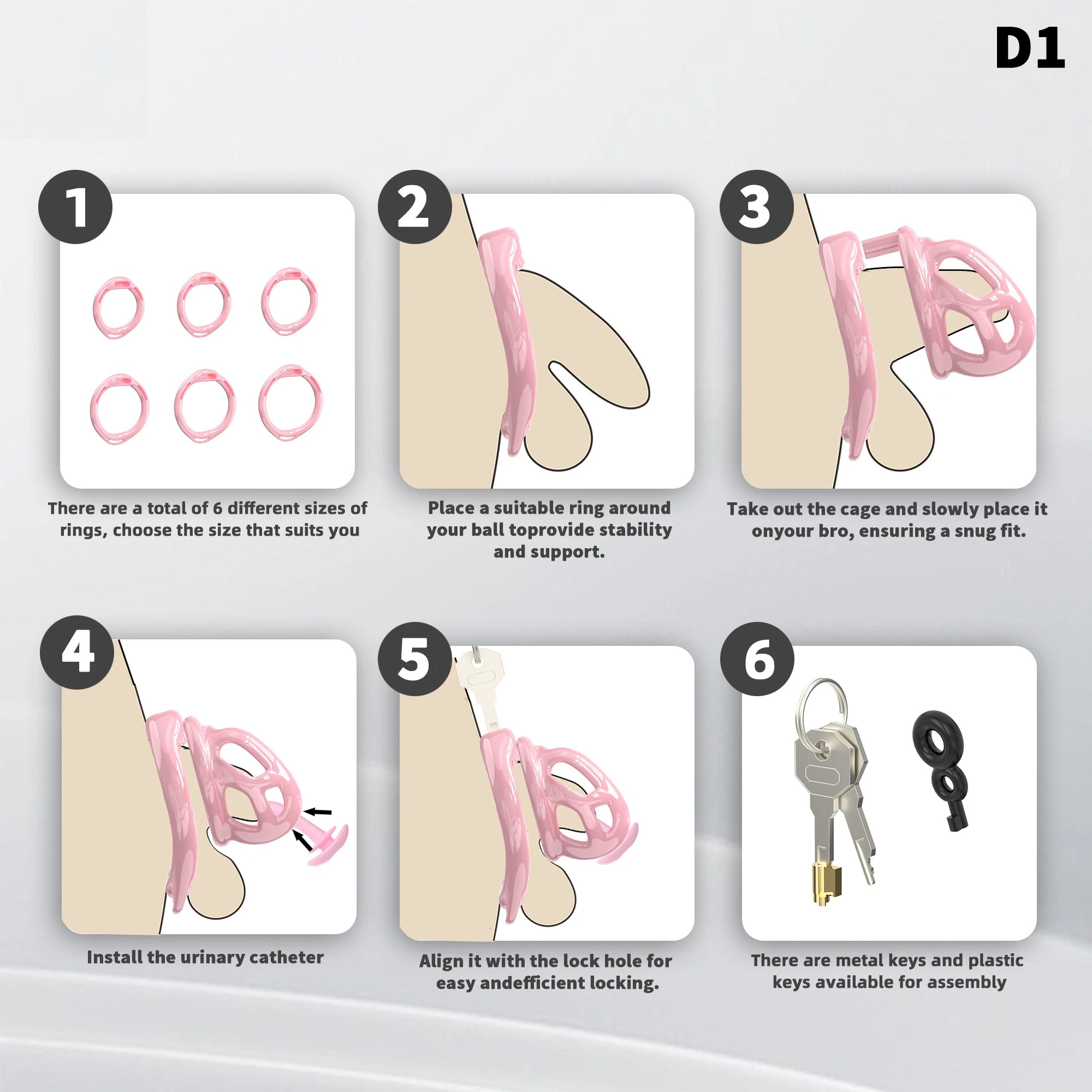 D1

1

There are a total of 6 different sizes of rings, choose the size that suits you

2

Place a suitable ring around your ball toprovide stability and support.

3

Take out the cage and slowly place it onyour bro, ensuring a snug fit.

4

Install the urinary catheter

5

Align it with the lock hole for easy andefficient locking.

6

There are metal keys and plastic keys available for assembly