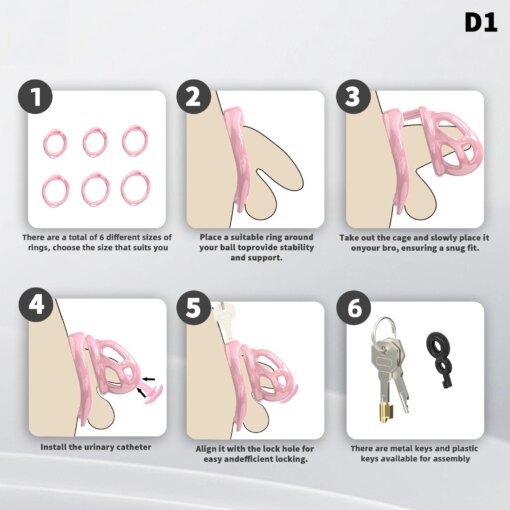 D1

1

There are a total of 6 different sizes of rings, choose the size that suits you

2

Place a suitable ring around your ball toprovide stability and support.

3

Take out the cage and slowly place it onyour bro, ensuring a snug fit.

4

Install the urinary catheter

5

Align it with the lock hole for easy andefficient locking.

6

There are metal keys and plastic keys available for assembly